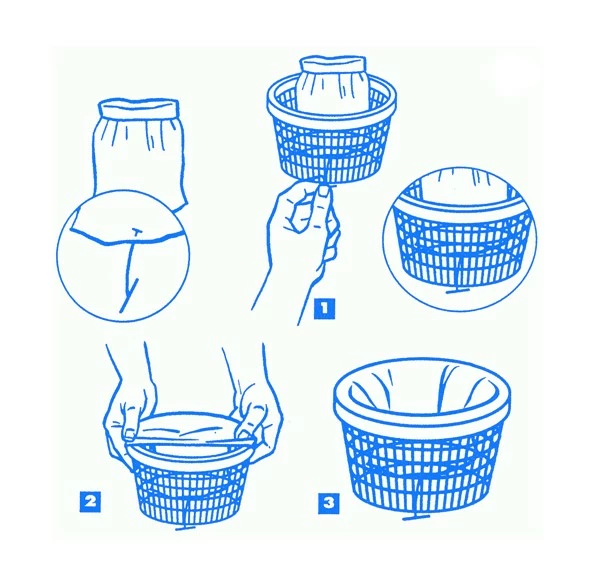 1

2

3