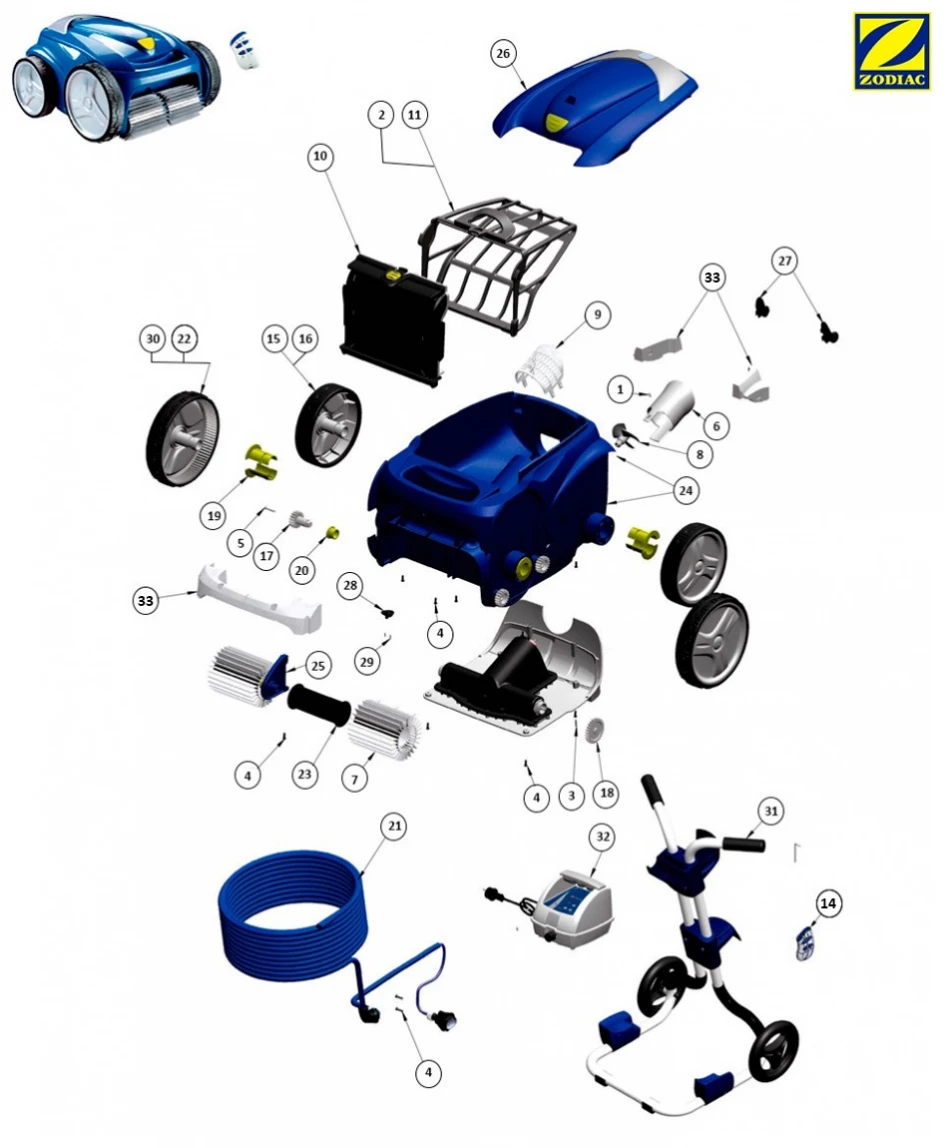 ZODIAC

26

2 11

10

33

27

9

30 22

15 16

1

6

8

24

19

5

17

20

33

28

4

29

25

4

23

7

4

3

18

21

32

31

14

4